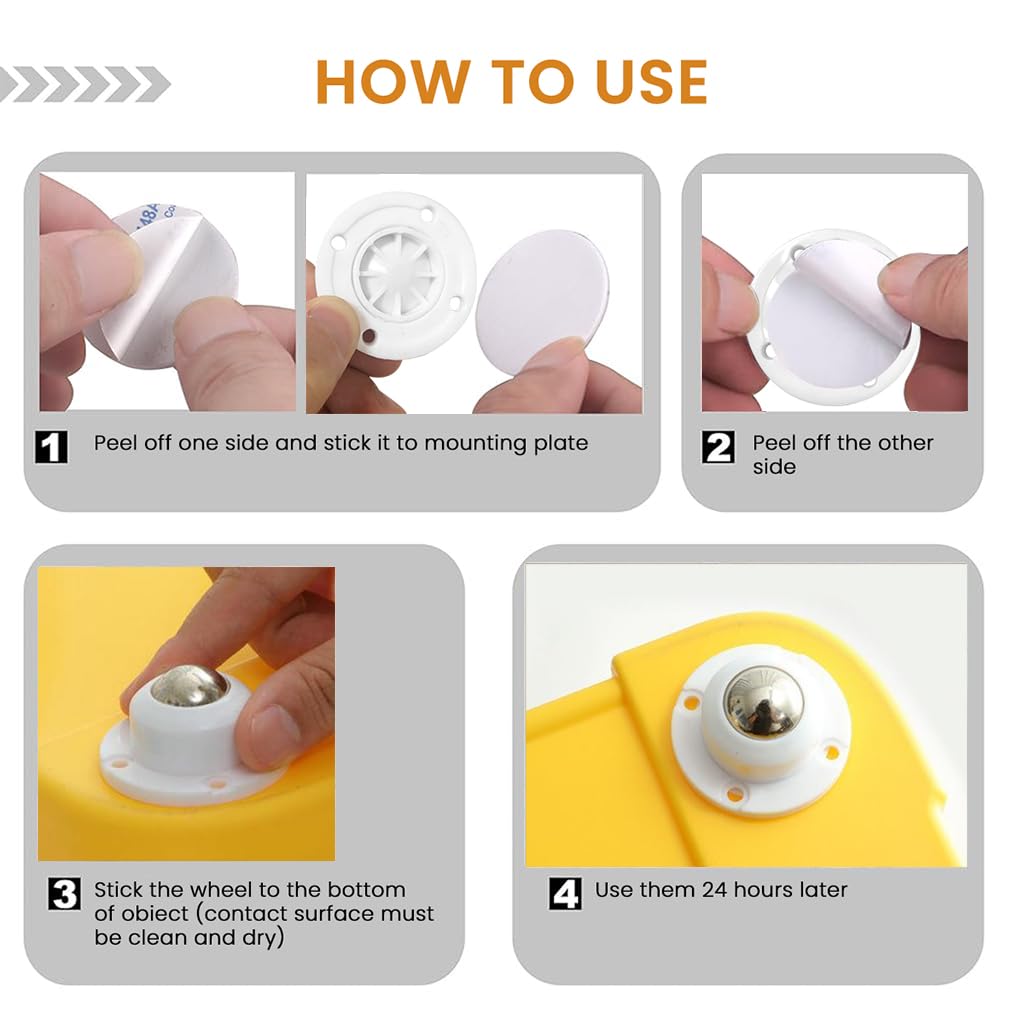 HOW TO USE

1 Peel off one side and stick it to mounting plate

2 Peel off the other side

3 Stick the wheel to the bottom of obiect (contact surface must be clean and dry)

4 Use them 24 hours later